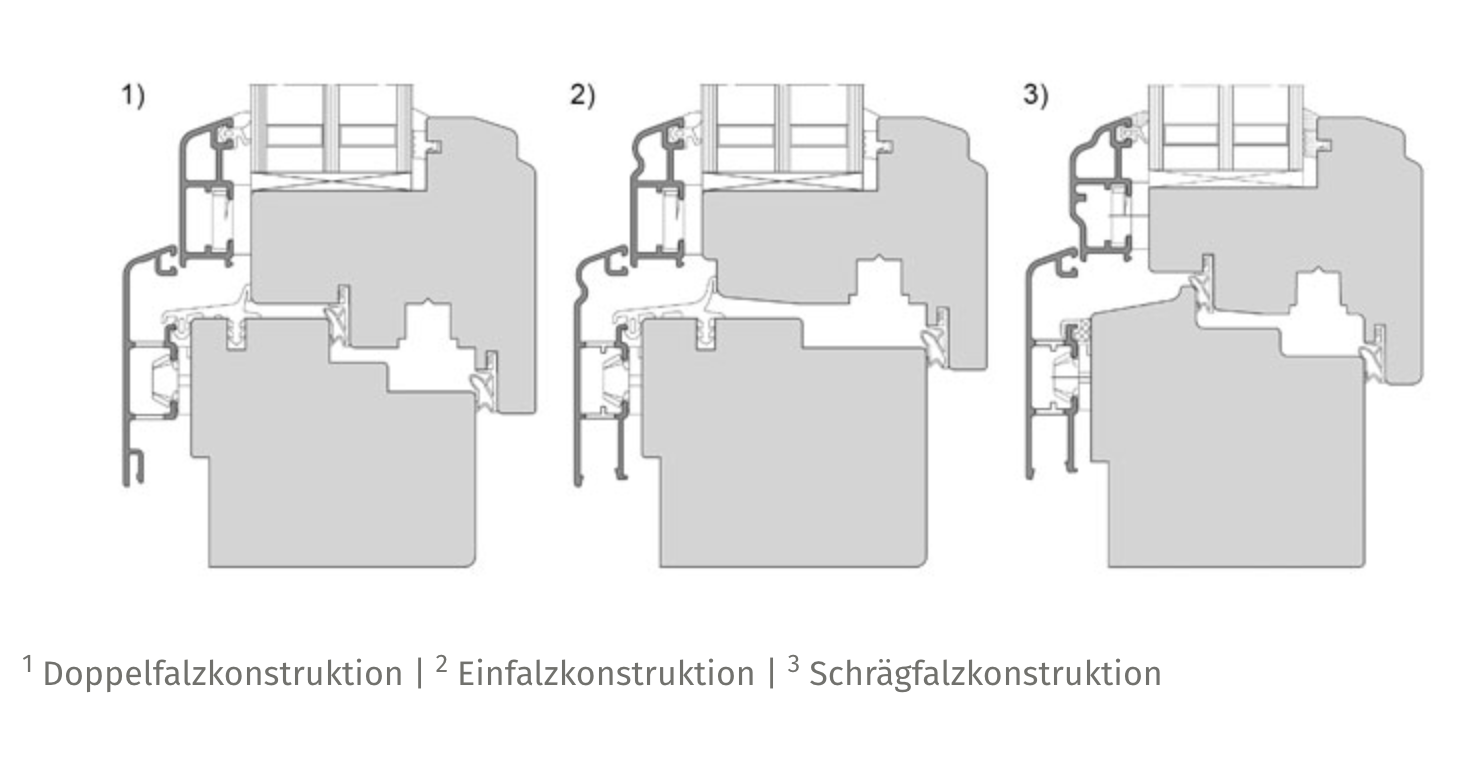 1)

2)

3)

$^1$ Doppelfalzkonstruktion | $^2$ Einfalzkonstruktion | $^3$ Schrägfalzkonstruktion